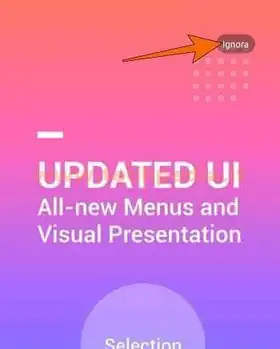 Ignora

UPDATED UI
All-new Menus and Visual Presentation

Selection