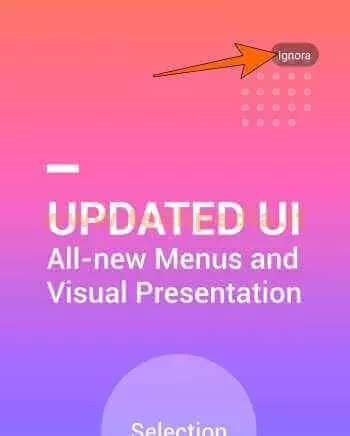 Ignora

UPDATED UI
All-new Menus and Visual Presentation

Selection